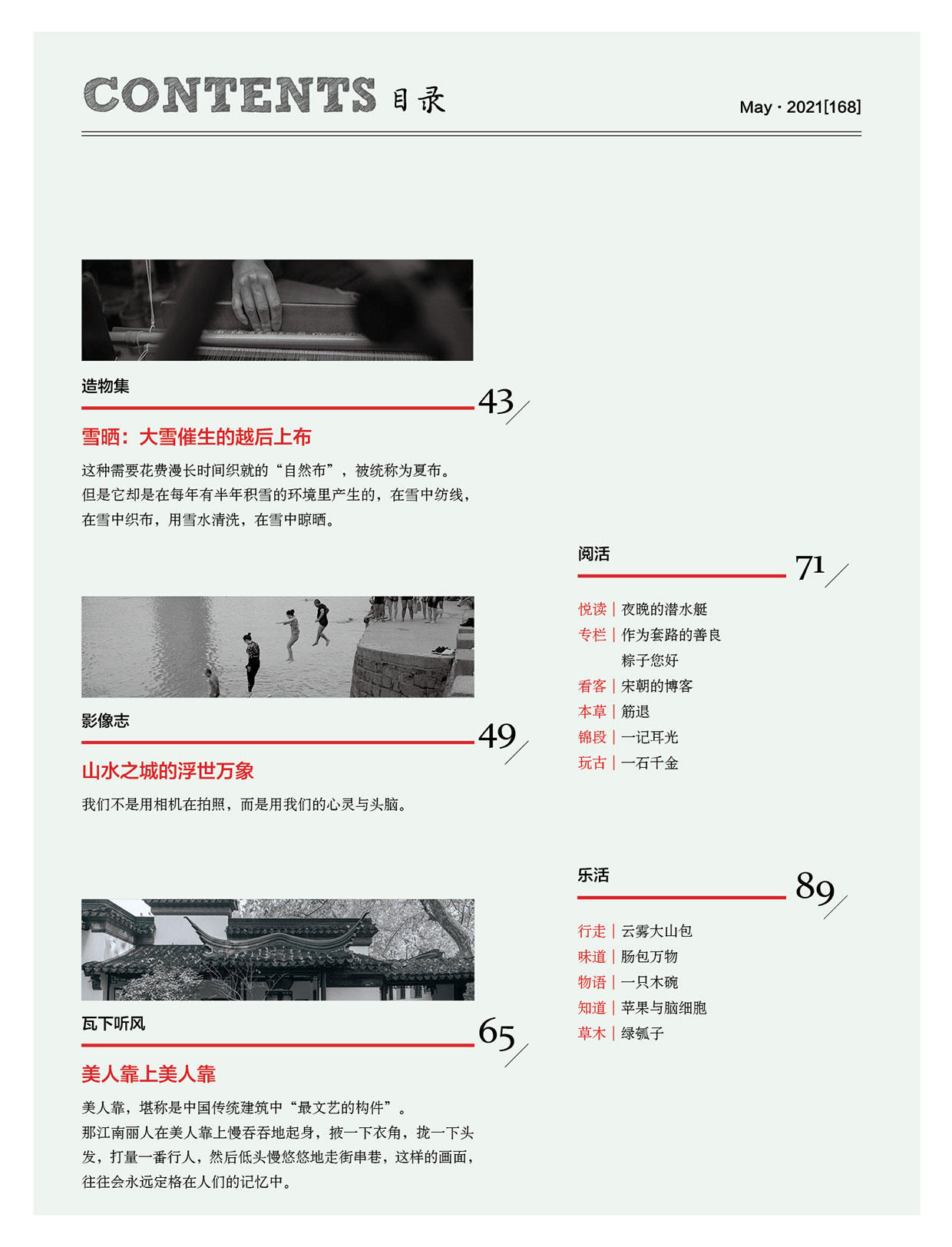 CONTENTS 目录

May · 2021[168]

造物集

43

雪晒：大雪催生的越后上布

这种需要花费漫长时间织就的“自然布”，被统称为夏布。但是它却是在每年有半年积雪的环境里产生的，在雪中纺线，在雪中织布，用雪水清洗，在雪中晾晒。

影像志

49

山水之城的浮世万象

我们不是用相机在拍照，而是用我们的心灵与头脑。

瓦下听风

65

美人靠上美人靠

美人靠，堪称是中国传统建筑中“最文艺的构件”。那江南丽人在美人靠上慢吞吞地起身，掖一下衣角，拢一下头发，打量一番行人，然后低头慢悠悠地走街串巷，这样的画面，往往会永远定格在人们的记忆中。

阅活

71

悦读｜夜晚的潜水艇
专栏｜作为套路的善良
粽子您好
看客｜宋朝的博客
本草｜筋退
锦段｜一记耳光
玩古｜一石千金

乐活

89

行走｜云雾大山包
味道｜肠包万物
物语｜一只木碗
知道｜苹果与脑细胞
草木｜绿瓠子