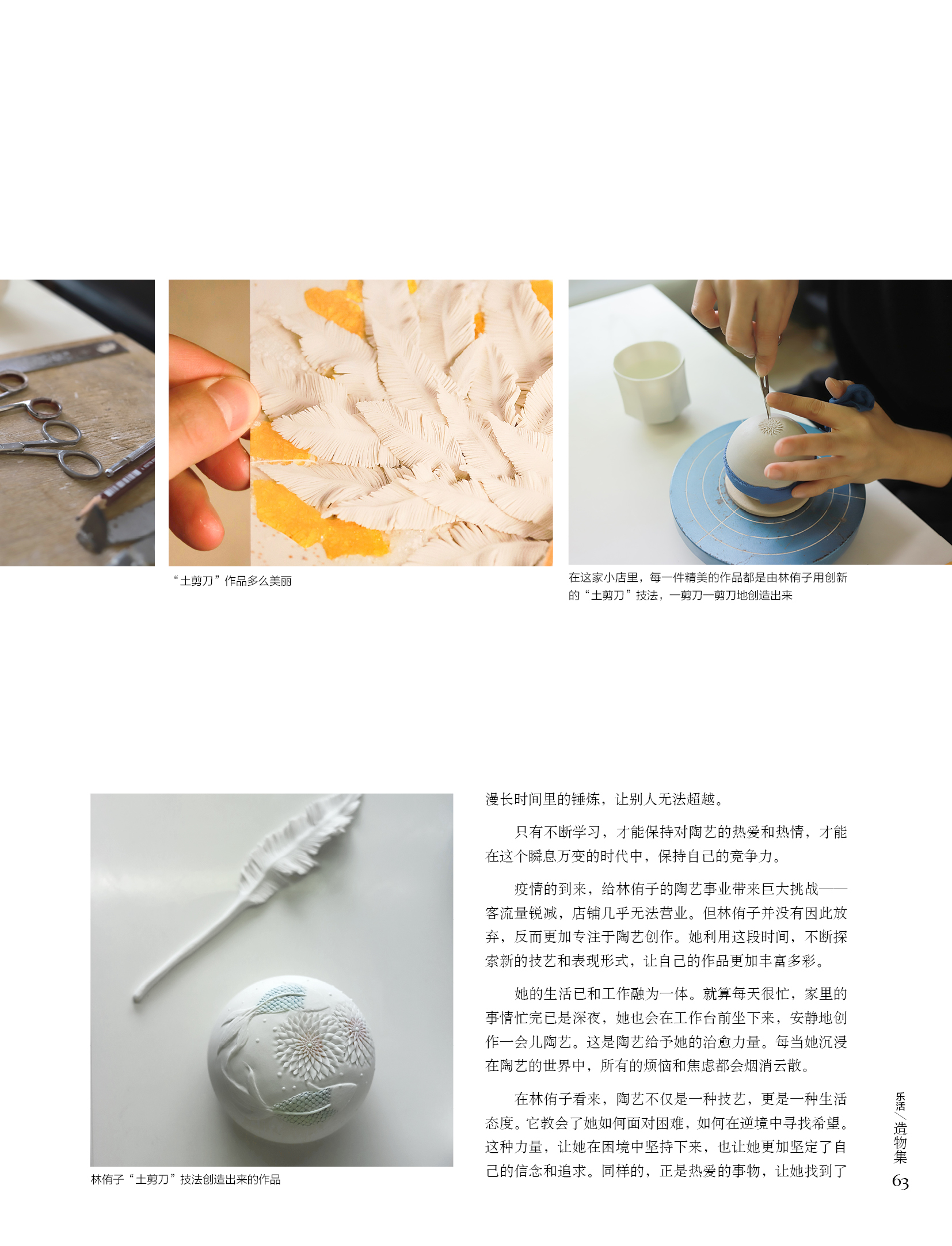 “土剪刀”作品多么美丽

在这家小店里，每一件精美的作品都是由林侑子用创新的“土剪刀”技法，一剪刀一剪刀地创造出来

林侑子“土剪刀”技法创造出来的作品

漫长时间里的锤炼，让别人无法超越。

只有不断学习，才能保持对陶艺的热爱和热情，才能在这个瞬息万变的时代中，保持自己的竞争力。

疫情的到来，给林侑子的陶艺事业带来巨大挑战——客流量锐减，店铺几乎无法营业。但林侑子并没有因此放弃，反而更加专注于陶艺创作。她利用这段时间，不断探索新的技艺和表现形式，让自己的作品更加丰富多彩。

她的生活已和工作融为一体。就算每天很忙，家里的事情忙完已是深夜，她也会在工作台前坐下来，安静地创作一会儿陶艺。这是陶艺给予她的治愈力量。每当她沉浸在陶艺的世界中，所有的烦恼和焦虑都会烟消云散。

在林侑子看来，陶艺不仅是一种技艺，更是一种生活态度。它教会了她如何面对困难，如何在逆境中寻找希望。这种力量，让她在困境中坚持下来，也让她更加坚定了自己的信念和追求。同样的，正是热爱的事物，让她找到了

乐活/造物集
63